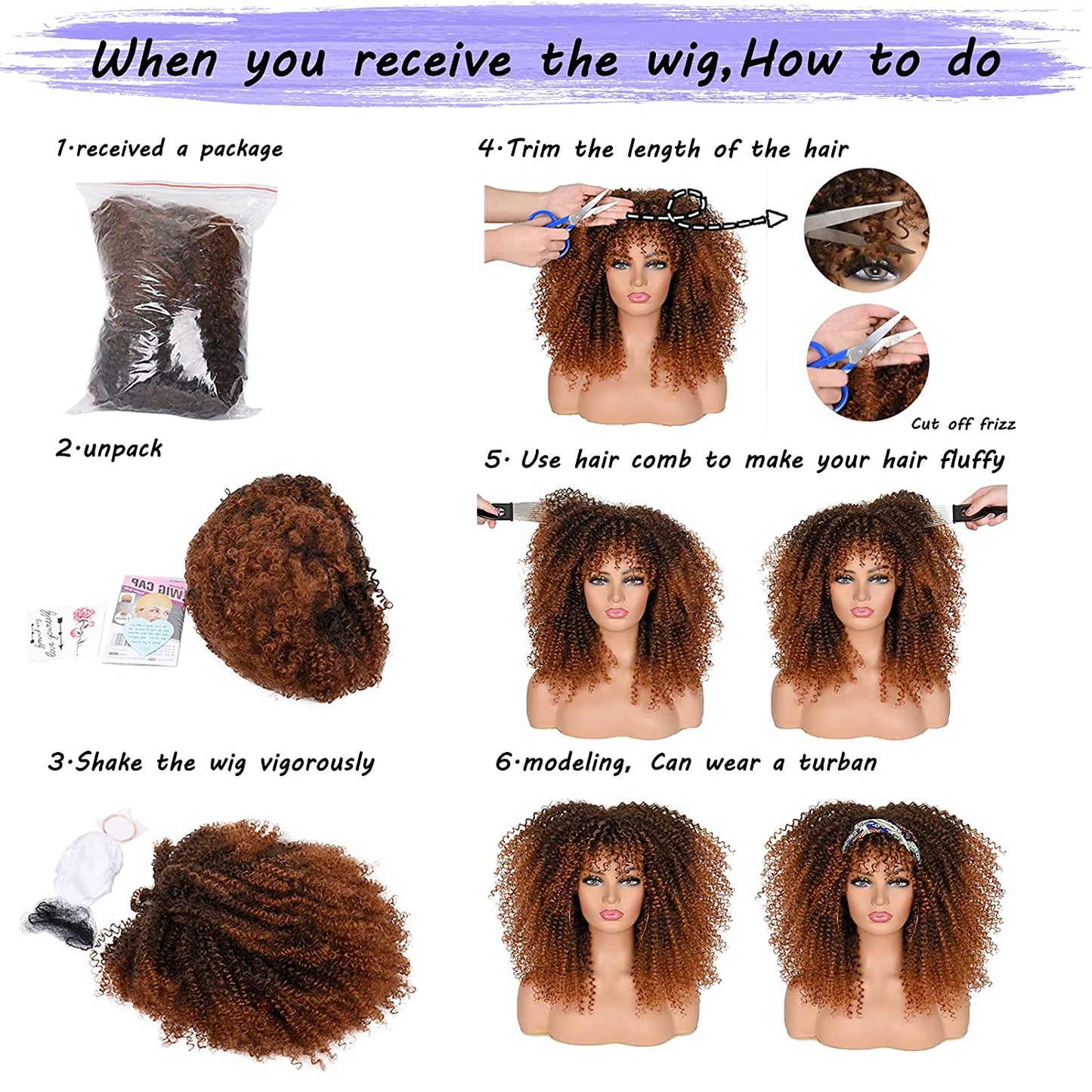 When you receive the wig,How to do

1·received a package

2·unpack

WIG CAP

3·Shake the wig vigorously

4·Trim the length of the hair

Cut off frizz

5· Use hair comb to make your hair fluffy

6·modeling, Can wear a turban